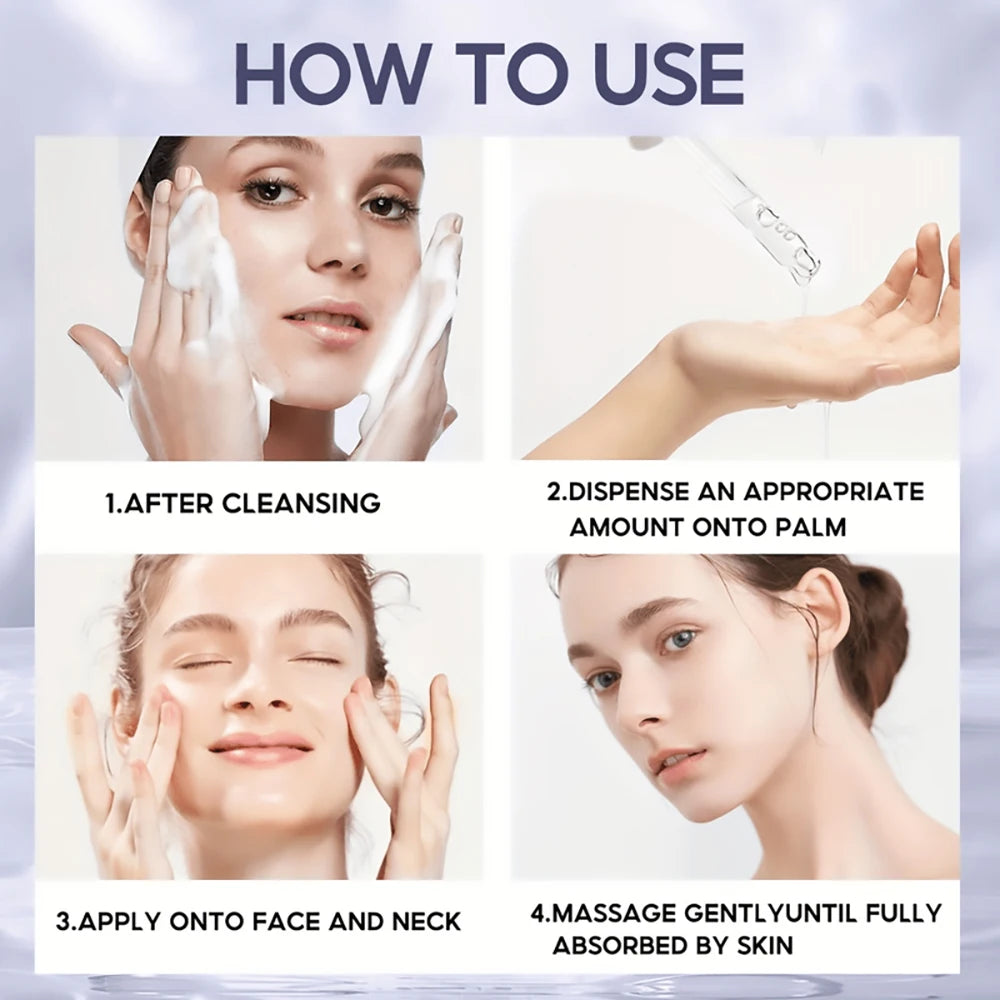 HOW TO USE

1.AFTER CLEANSING

2.DISPENSE AN APPROPRIATE AMOUNT ONTO PALM

3.APPLY ONTO FACE AND NECK

4.MASSAGE GENTLYUNTIL FULLY ABSORBED BY SKIN