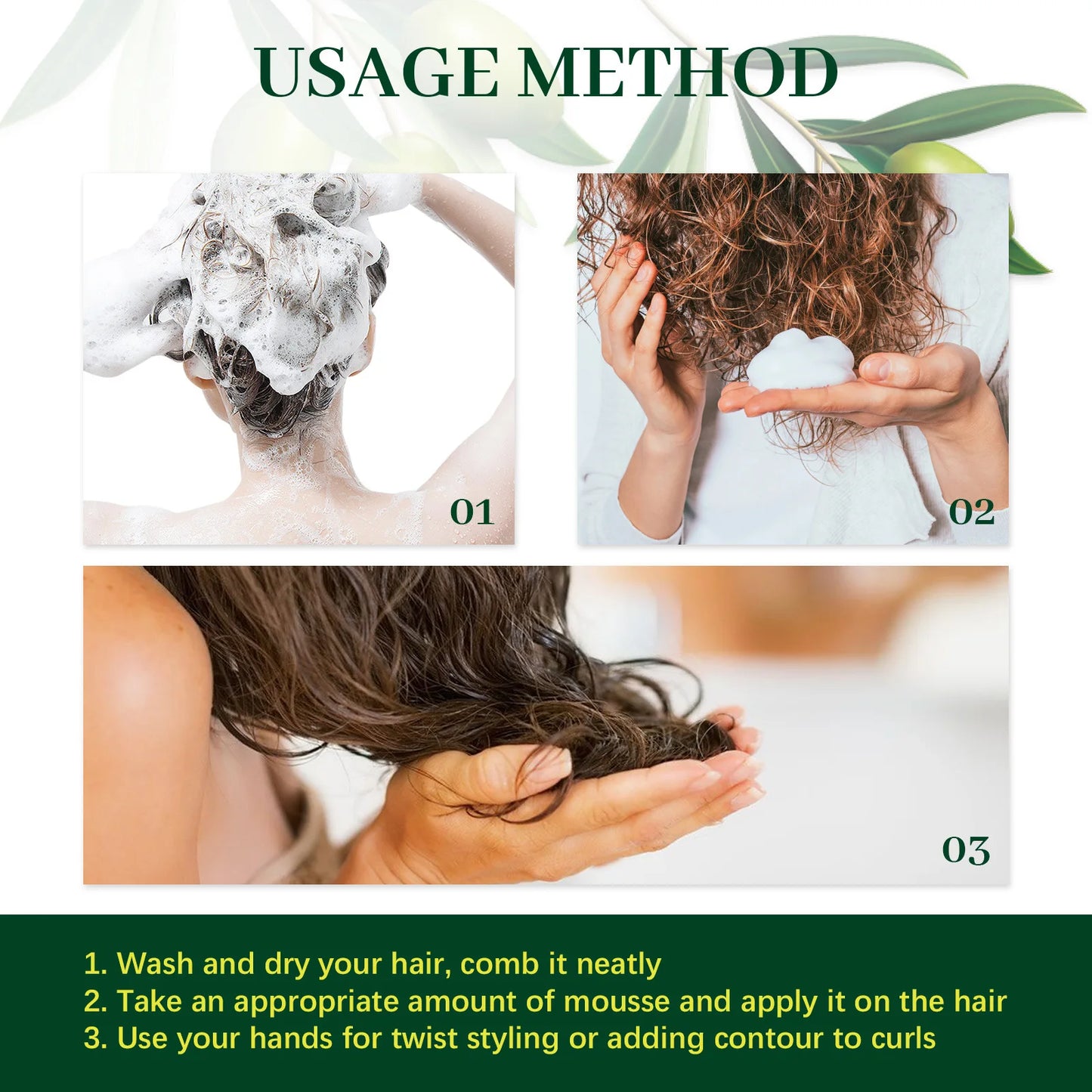 USAGE METHOD

01

02

03

1. Wash and dry your hair, comb it neatly
2. Take an appropriate amount of mousse and apply it on the hair
3. Use your hands for twist styling or adding contour to curls