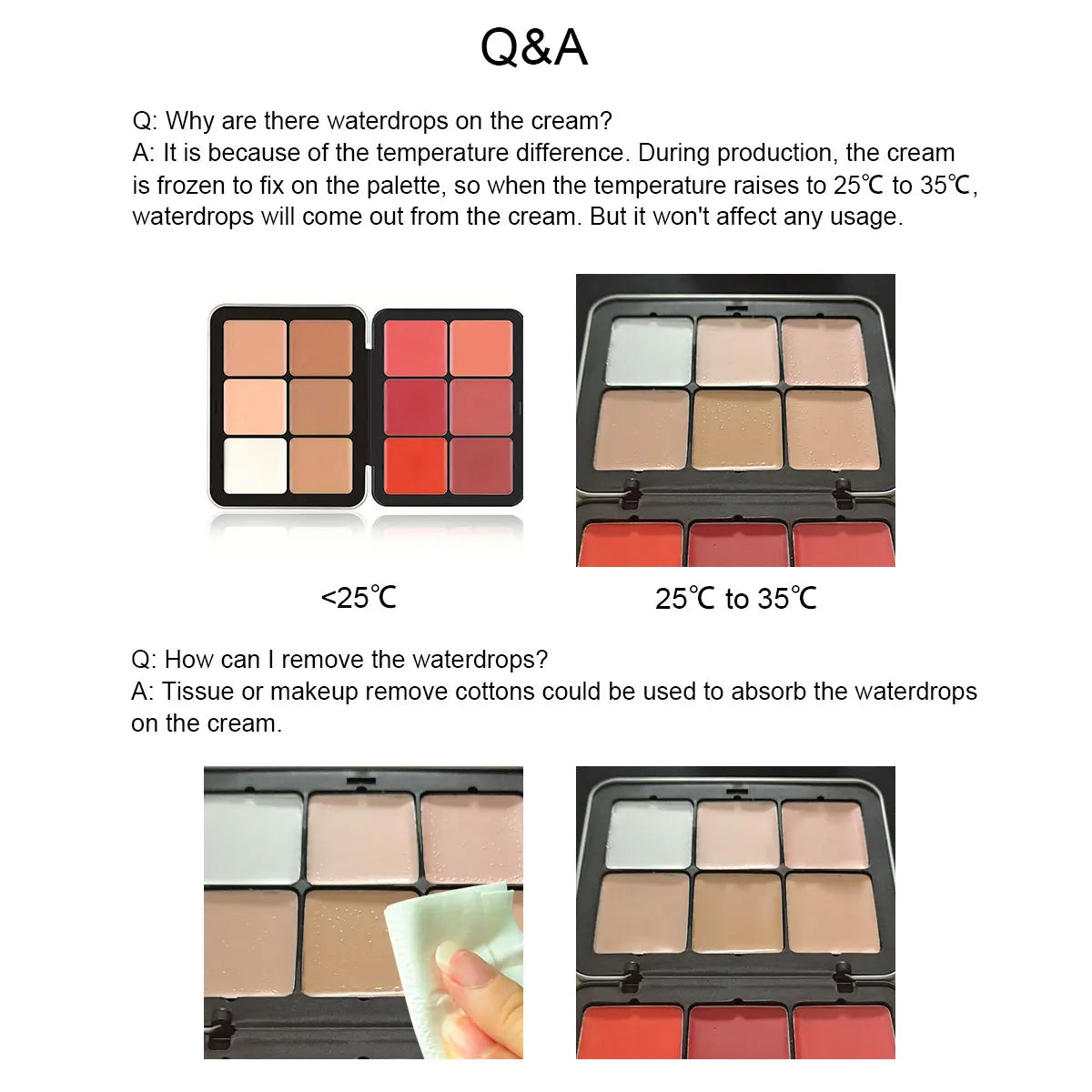 Q&A

Q: Why are there waterdrops on the cream?
A: It is because of the temperature difference. During production, the cream is frozen to fix on the palette, so when the temperature raises to 25℃ to 35℃, waterdrops will come out from the cream. But it won't affect any usage.

<25℃

25℃ to 35℃

Q: How can I remove the waterdrops?
A: Tissue or makeup remove cottons could be used to absorb the waterdrops on the cream.