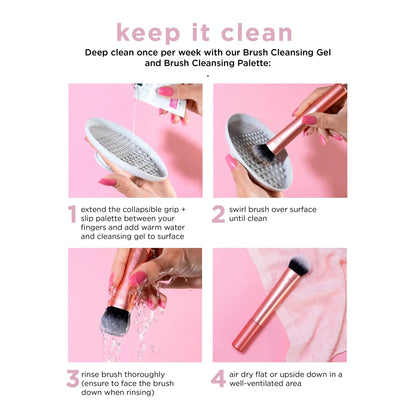 keep it clean

Deep clean once per week with our Brush Cleansing Gel and Brush Cleansing Palette:

1 extend the collapsible grip + slip palette between your fingers and add warm water and cleansing gel to surface

2 swirl brush over surface until clean

3 rinse brush thoroughly (ensure to face the brush down when rinsing)

4 air dry flat or upside down in a well-ventilated area