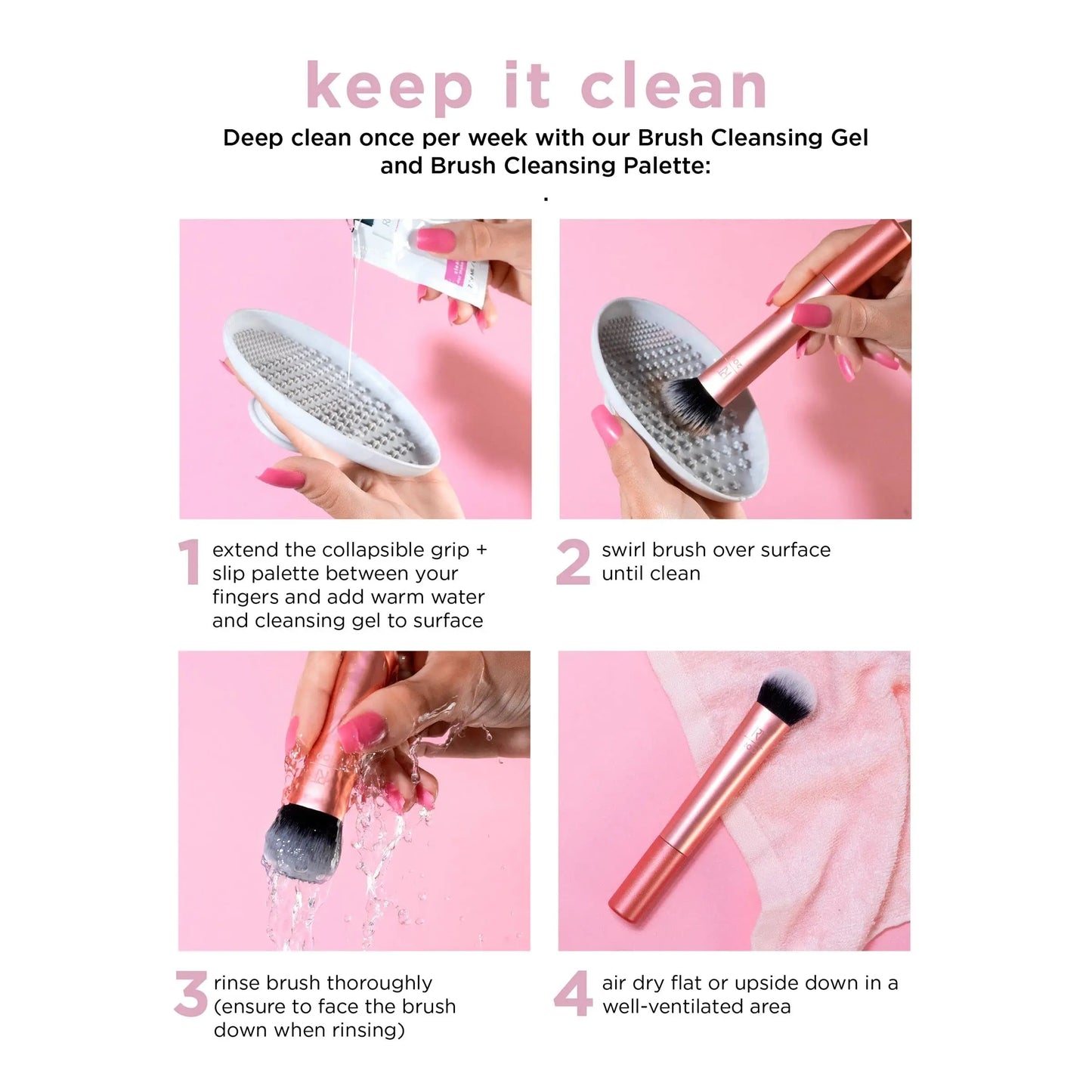 keep it clean

Deep clean once per week with our Brush Cleansing Gel and Brush Cleansing Palette:

.

1 extend the collapsible grip + slip palette between your fingers and add warm water and cleansing gel to surface

2 swirl brush over surface until clean

3 rinse brush thoroughly (ensure to face the brush down when rinsing)

4 air dry flat or upside down in a well-ventilated area