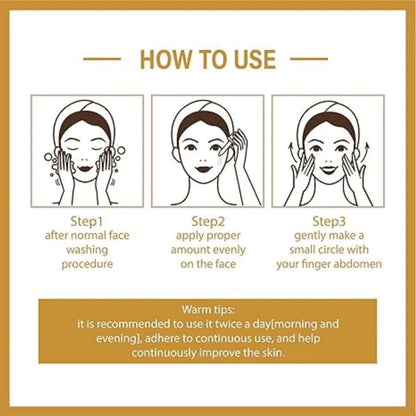 HOW TO USE

Step1
after normal face washing procedure

Step2
apply proper amount evenly on the face

Step3
gently make a small circle with your finger abdomen

Warm tips:
it is recommended to use it twice a day[morning and evening], adhere to continuous use, and help continuously improve the skin.