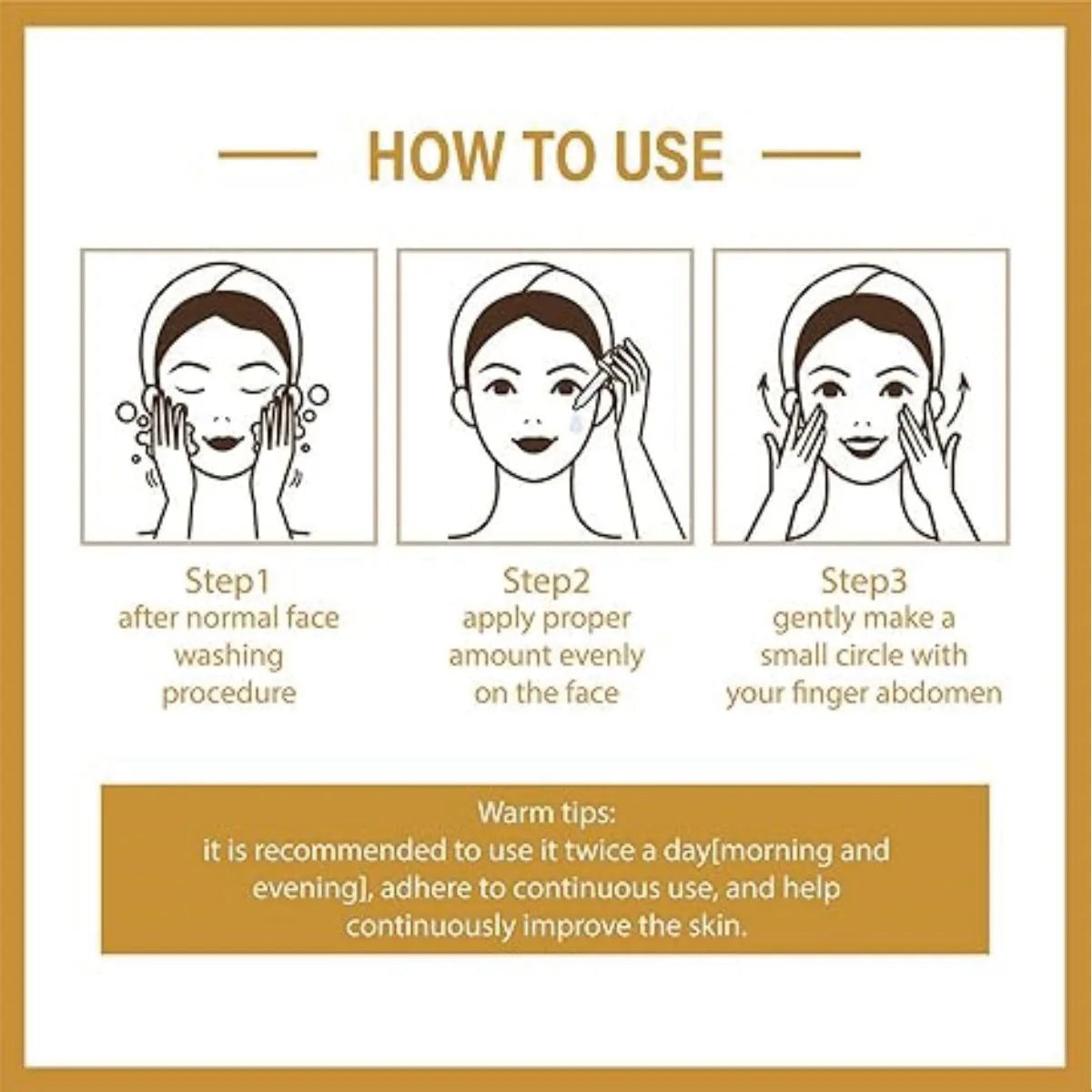 HOW TO USE

Step1
after normal face washing procedure

Step2
apply proper amount evenly on the face

Step3
gently make a small circle with your finger abdomen

Warm tips:
it is recommended to use it twice a day[morning and evening], adhere to continuous use, and help continuously improve the skin.